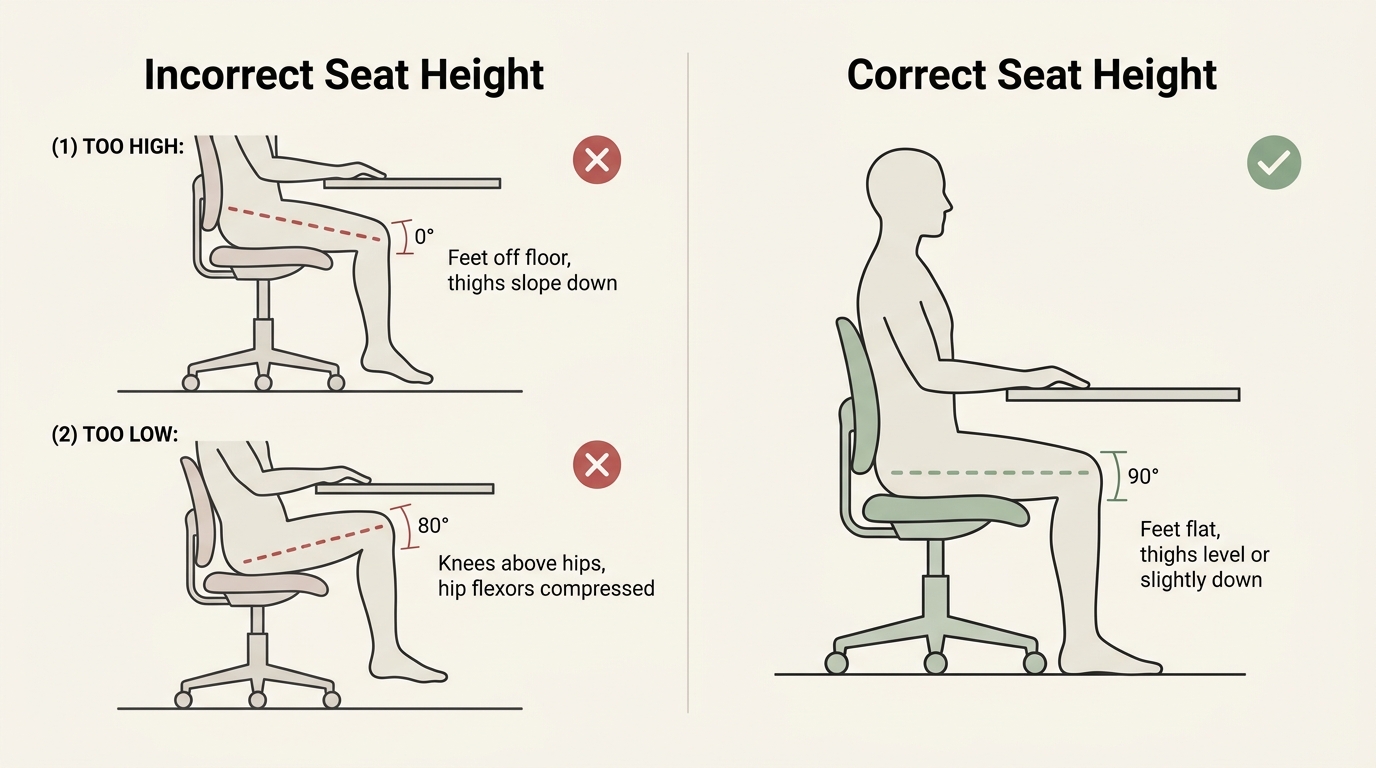 Incorrect Seat Height

(1) TOO HIGH:

0°

Feet off floor, thighs slope down

(2) TOO LOW:

80°

Knees above hips, hip flexors compressed

Correct Seat Height

90°

Feet flat, thighs level or slightly down